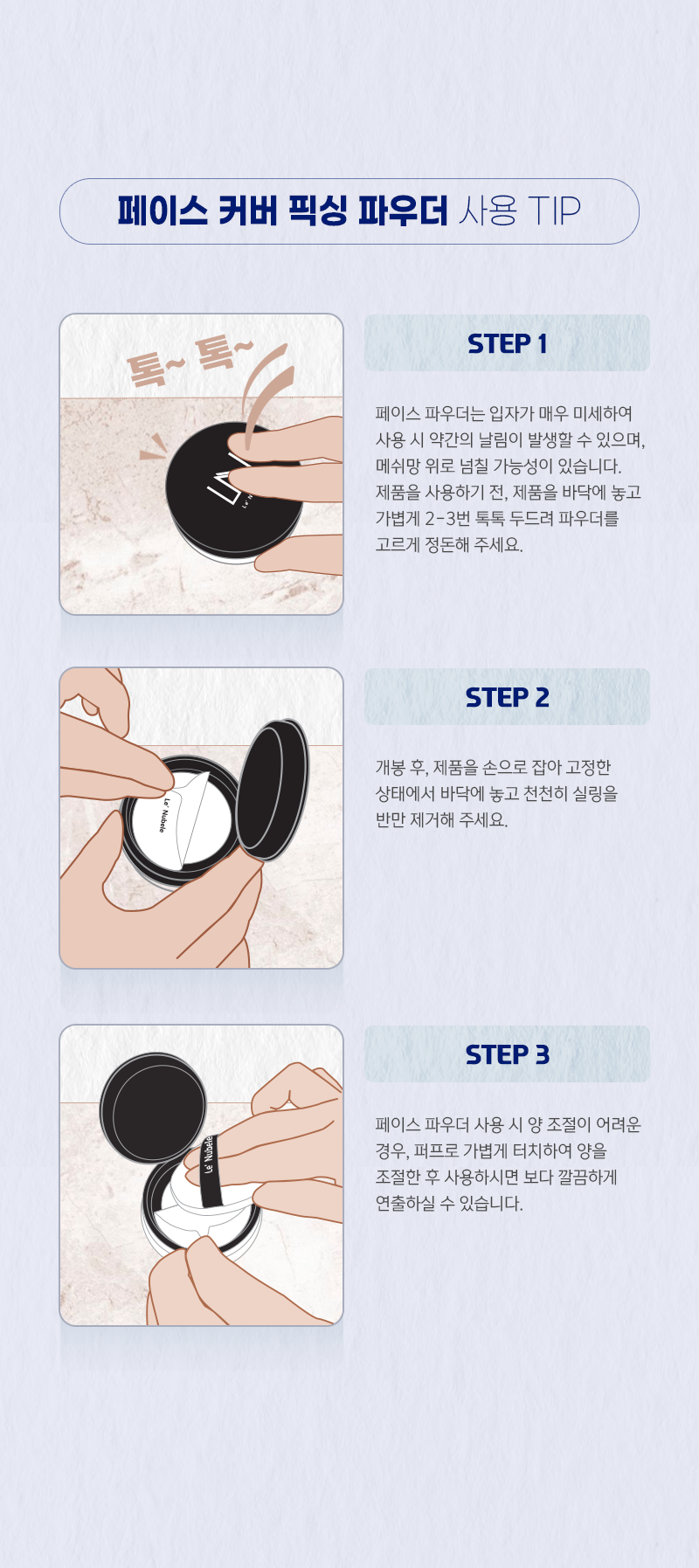 페이스 커버 픽싱 파우더 사용 TIP

톡~ 톡~

STEP 1

페이스 파우더는 입자가 매우 미세하여 사용 시 약간의 날림이 발생할 수 있으며, 메쉬망 위로 넘칠 가능성이 있습니다. 제품을 사용하기 전, 제품을 바닥에 놓고 가볍게 2-3번 톡톡 두드려 파우더를 고르게 정돈해 주세요.

Le' Nubelle

STEP 2

개봉 후, 제품을 손으로 잡아 고정한 상태에서 바닥에 놓고 천천히 실링을 반만 제거해 주세요.

Le' Nubelle

STEP 3

페이스 파우더 사용 시 양 조절이 어려운 경우, 퍼프로 가볍게 터치하여 양을 조절한 후 사용하시면 보다 깔끔하게 연출하실 수 있습니다.